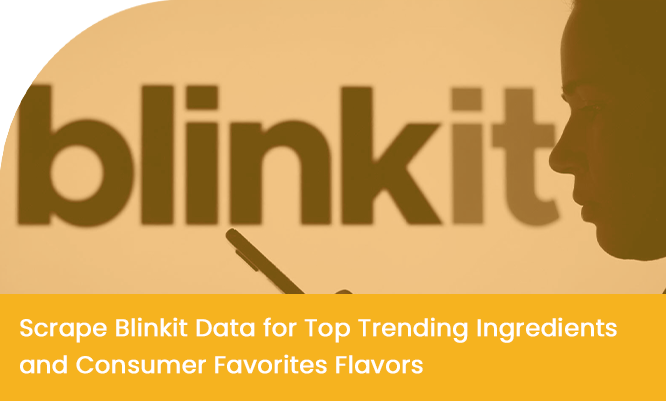 blinkit

Scrape Blinkit Data for Top Trending Ingredients and Consumer Favorites Flavors